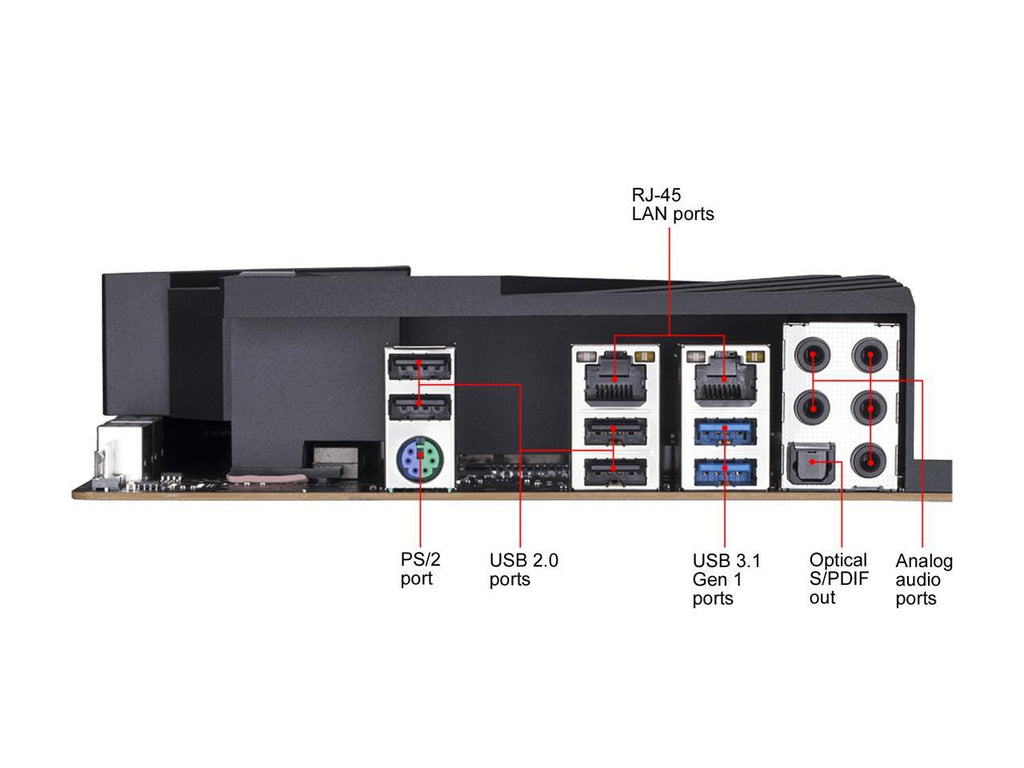 RJ-45
LAN ports

PS/2
port

USB 2.0
ports

USB 3.1
Gen 1
ports

Optical
S/PDIF
out

Analog
audio
ports